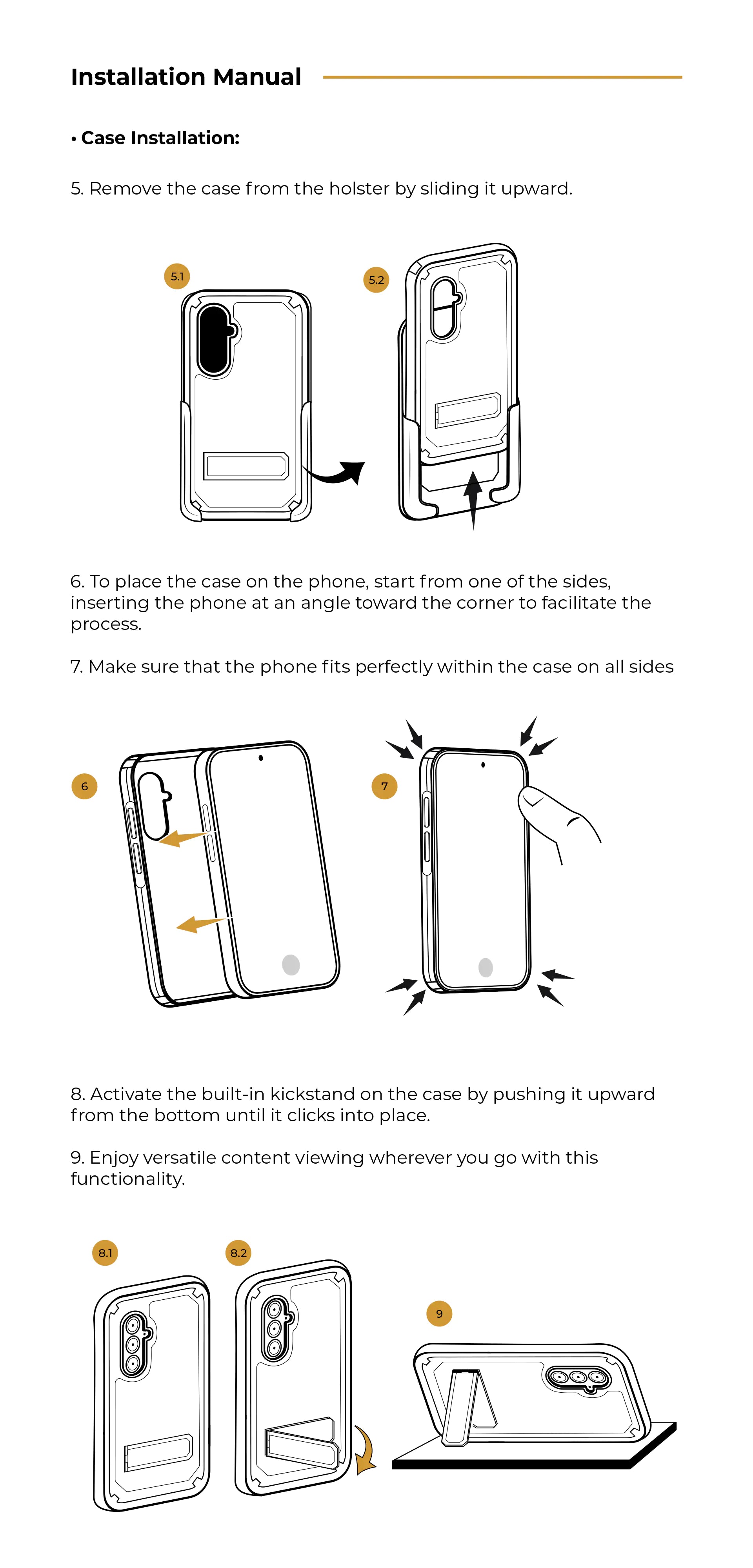 Installation Manual

• Case Installation:

5. Remove the case from the holster by sliding it upward.

5.1

5.2

6. To place the case on the phone, start from one of the sides, inserting the phone at an angle toward the corner to facilitate the process.

7. Make sure that the phone fits perfectly within the case on all sides

6

7

8. Activate the built-in kickstand on the case by pushing it upward from the bottom until it clicks into place.

9. Enjoy versatile content viewing wherever you go with this functionality.

8.1

8.2

9