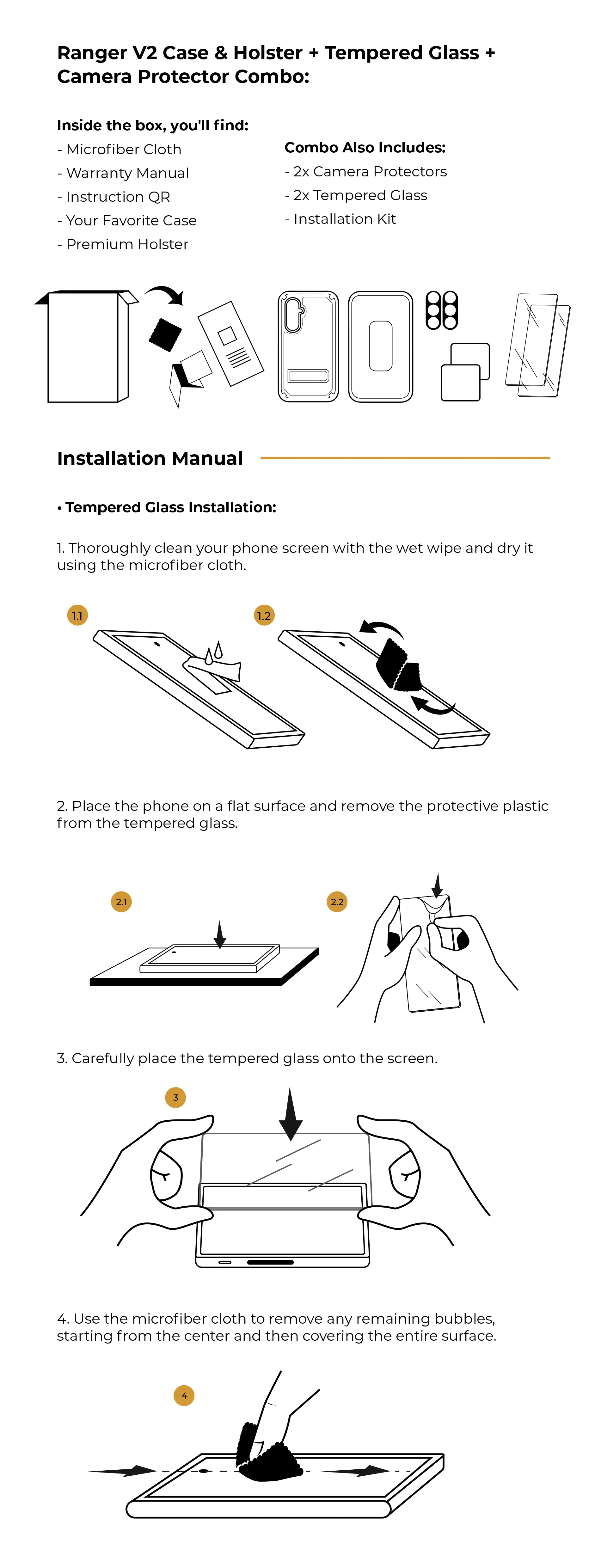 Ranger V2 Case & Holster + Tempered Glass + Camera Protector Combo:

Inside the box, you'll find:
- Microfiber Cloth
- Warranty Manual
- Instruction QR
- Your Favorite Case
- Premium Holster

Combo Also Includes:
- 2x Camera Protectors
- 2x Tempered Glass
- Installation Kit

Installation Manual

• Tempered Glass Installation:

1. Thoroughly clean your phone screen with the wet wipe and dry it using the microfiber cloth.

1.1

1.2

2. Place the phone on a flat surface and remove the protective plastic from the tempered glass.

2.1

2.2

3. Carefully place the tempered glass onto the screen.

3

4. Use the microfiber cloth to remove any remaining bubbles, starting from the center and then covering the entire surface.

4